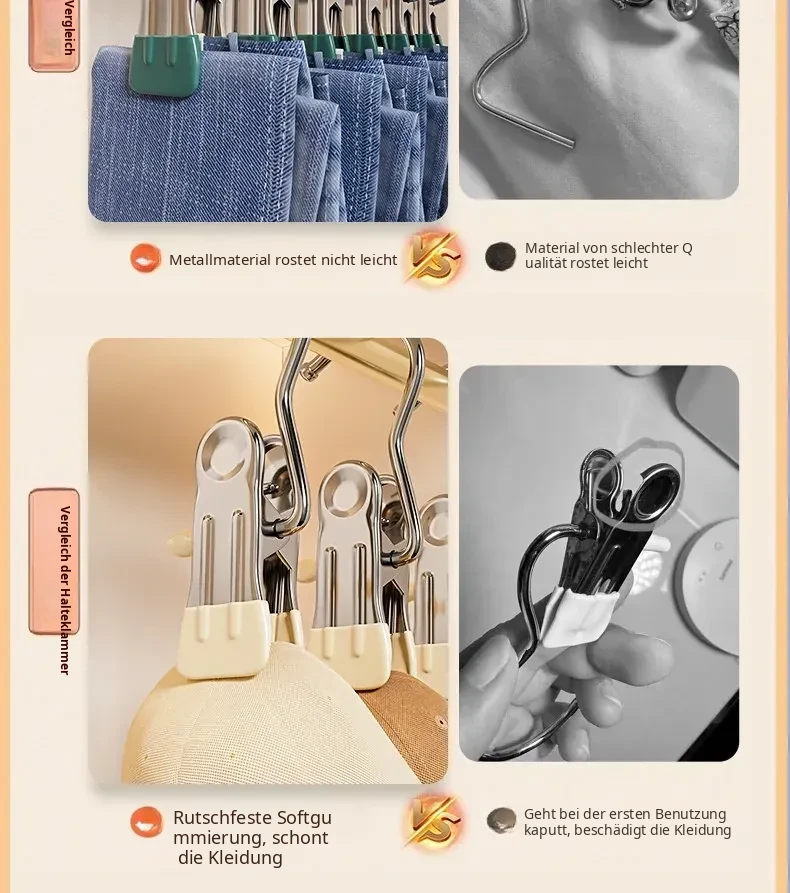 Vergleich

Metallmaterial rostet nicht leicht

VS

Material von schlechter Q ualität rostet leicht

Vergleich der Halteklammer

Rutschfeste Softgu mmierung, schont die Kleidung

VS

Geht bei der ersten Benutzung kaputt, beschädigt die Kleidung